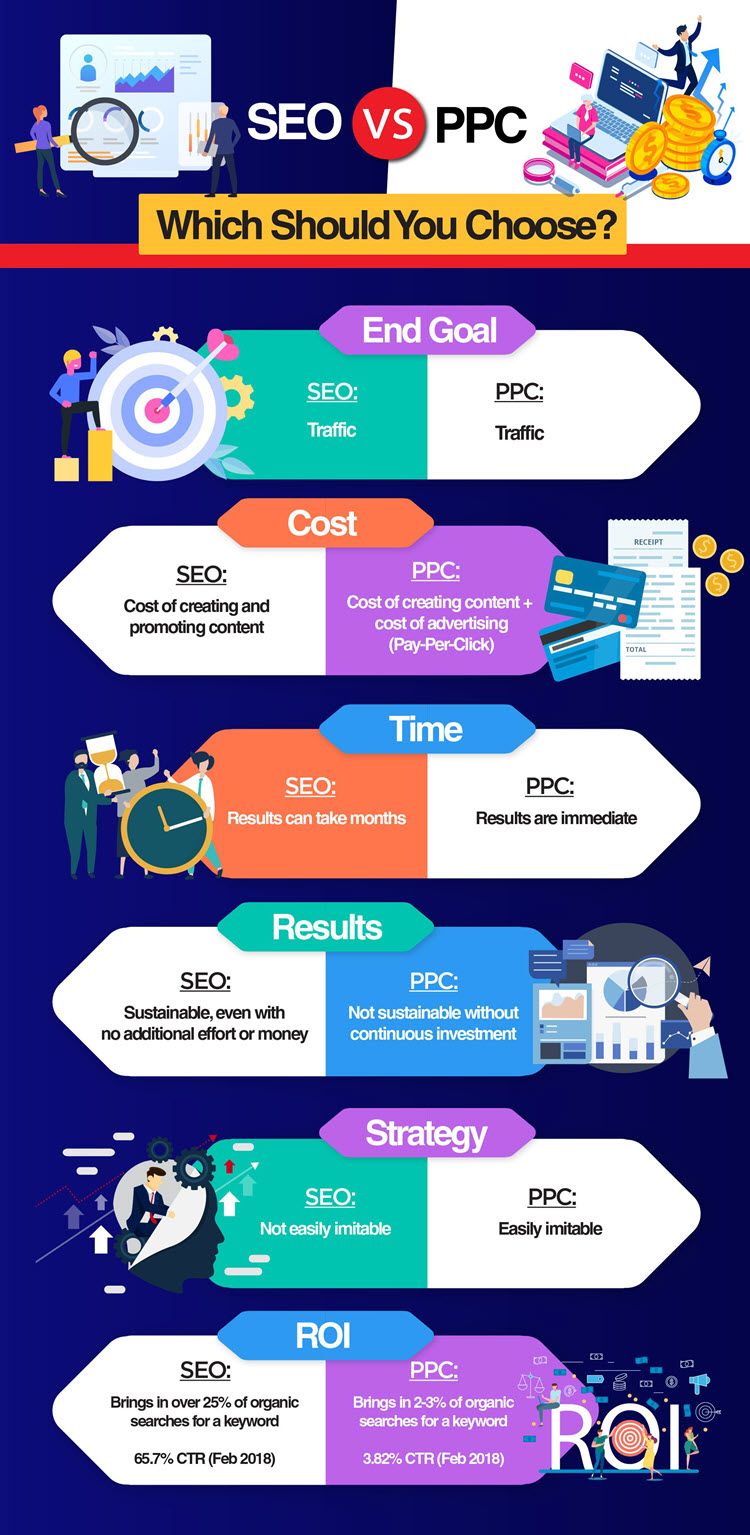 SEO VS PPC

Which Should You Choose?

End Goal

SEO:
Traffic

PPC:
Traffic

Cost

SEO:
Cost of creating and promoting content

PPC:
Cost of creating content + cost of advertising (Pay-Per-Click)

RECEIPT

TOTAL

Time

SEO:
Results can take months

PPC:
Results are immediate

Results

SEO:
Sustainable, even with no additional effort or money

PPC:
Not sustainable without continuous investment

Strategy

SEO:
Not easily imitable

PPC:
Easily imitable

ROI

SEO:
Brings in over 25% of organic searches for a keyword

65.7% CTR (Feb 2018)

PPC:
Brings in 2-3% of organic searches for a keyword

3.82% CTR (Feb 2018)

ROI